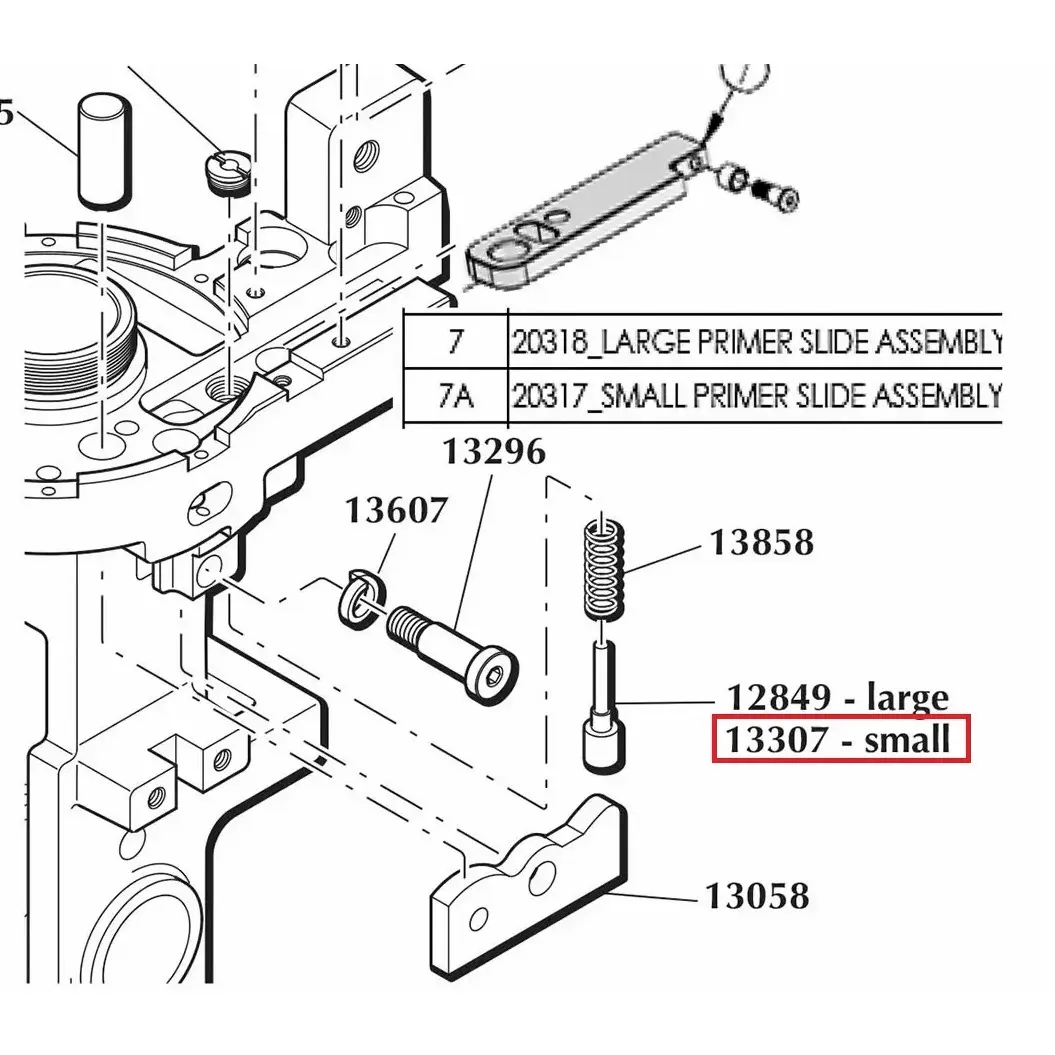 5

| 7 | 20318_LARGE PRIMER SLIDE ASSEMBLY |
|---|---|
| 7A | 20317_SMALL PRIMER SLIDE ASSEMBLY |

13296

13607

13858

12849 - large
13307 - small

13058