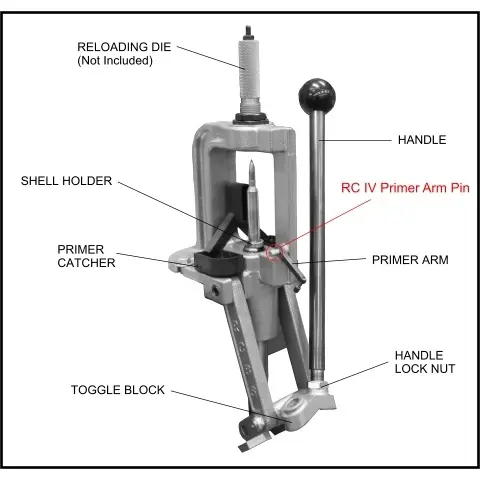 RELOADING DIE
(Not Included)

HANDLE

SHELL HOLDER

RC IV Primer Arm Pin

PRIMER CATCHER

PRIMER ARM

HANDLE LOCK NUT

TOGGLE BLOCK