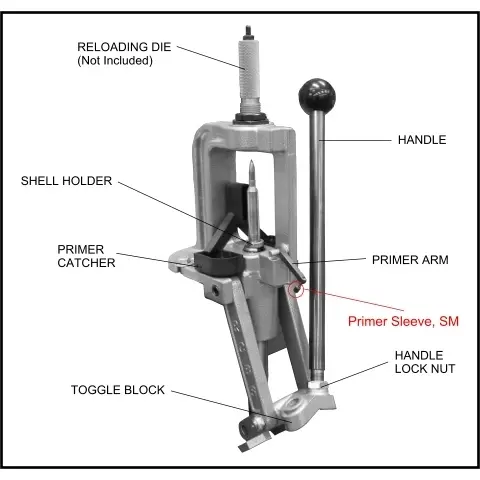 RELOADING DIE
(Not Included)

HANDLE

SHELL HOLDER

PRIMER
CATCHER

PRIMER ARM

Primer Sleeve, SM

HANDLE
LOCK NUT

TOGGLE BLOCK