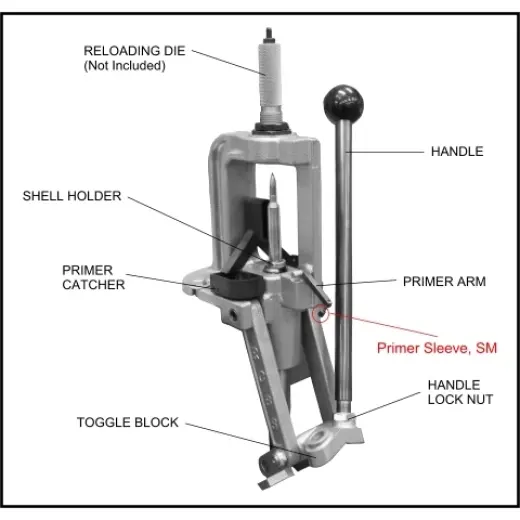 RELOADING DIE
(Not Included)

HANDLE

SHELL HOLDER

PRIMER CATCHER

PRIMER ARM

Primer Sleeve, SM

HANDLE LOCK NUT

TOGGLE BLOCK