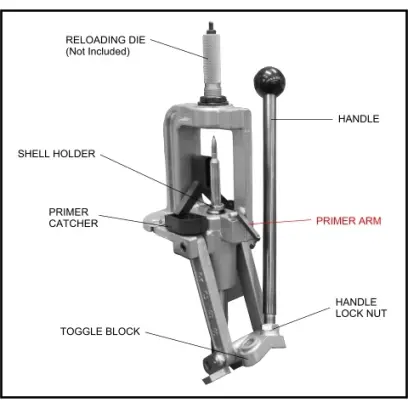 RELOADING DIE
(Not Included)

HANDLE

SHELL HOLDER

PRIMER
CATCHER

PRIMER ARM

HANDLE
LOCK NUT

TOGGLE BLOCK