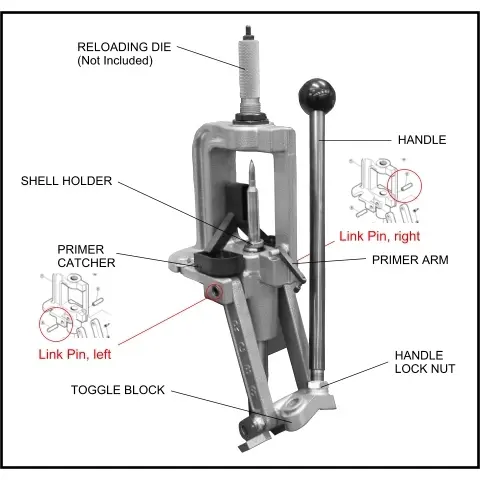 RELOADING DIE
(Not Included)

HANDLE

SHELL HOLDER

Link Pin, right

PRIMER CATCHER

PRIMER ARM

Link Pin, left

HANDLE LOCK NUT

TOGGLE BLOCK