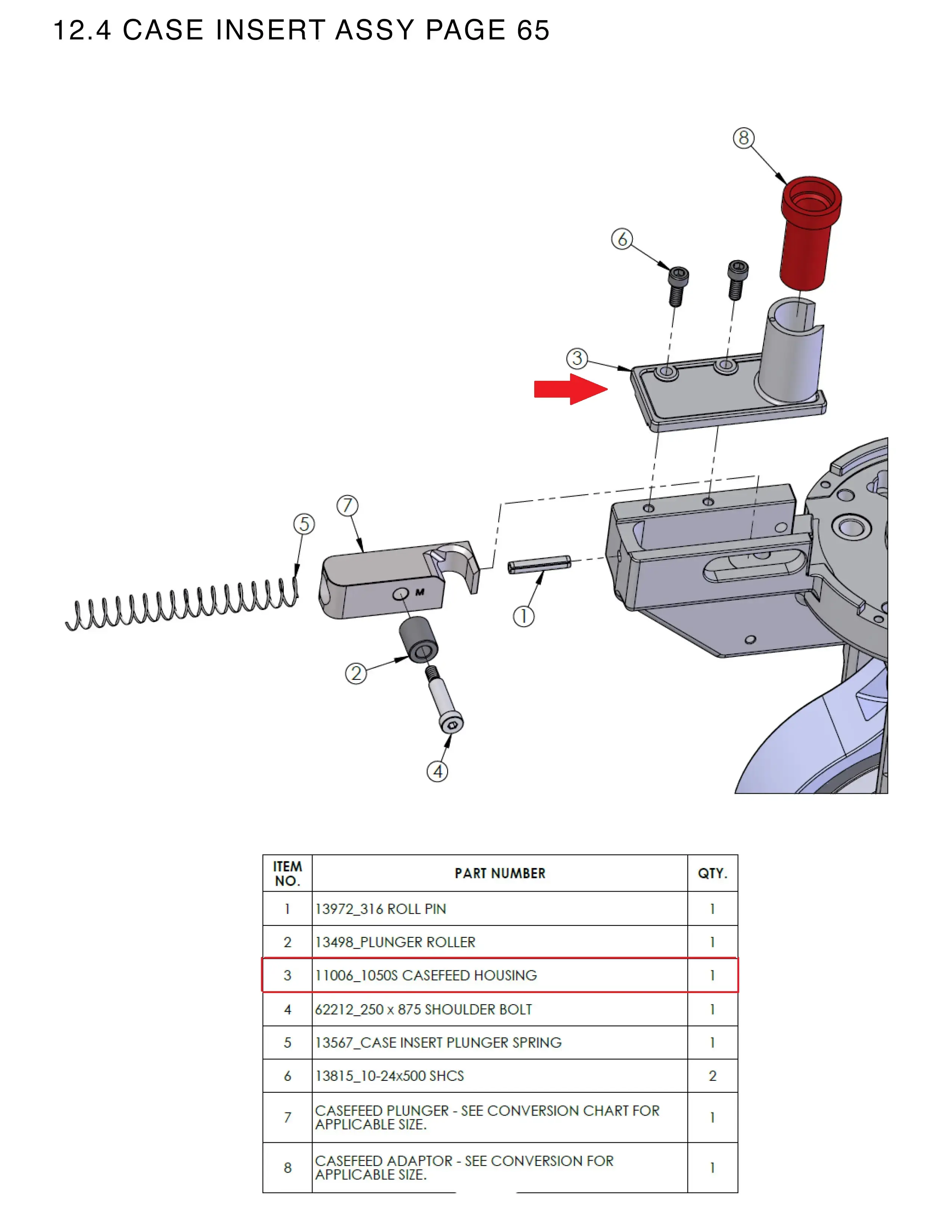 12.4 CASE INSERT ASSY PAGE 65

8

6

3

7

5

M

1

2

4

| ITEM NO. | PART NUMBER | QTY. |
|---|---|---|
| 1 | 13972_316 ROLL PIN | 1 |
| 2 | 13498_PLUNGER ROLLER | 1 |
| 3 | 11006_1050S CASEFEED HOUSING | 1 |
| 4 | 62212_250 x 875 SHOULDER BOLT | 1 |
| 5 | 13567_CASE INSERT PLUNGER SPRING | 1 |
| 6 | 13815_10-24x500 SHCS | 2 |
| 7 | CASEFEED PLUNGER - SEE CONVERSION CHART FOR APPLICABLE SIZE. | 1 |
| 8 | CASEFEED ADAPTOR - SEE CONVERSION FOR APPLICABLE SIZE. | 1 |