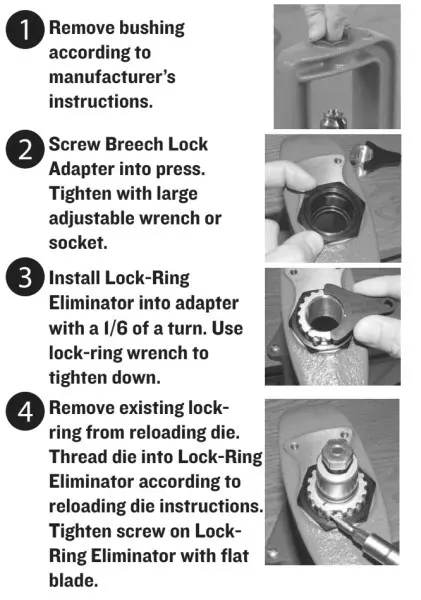 1 Remove bushing according to manufacturer's instructions.

2 Screw Breech Lock Adapter into press. Tighten with large adjustable wrench or socket.

3 Install Lock-Ring Eliminator into adapter with a 1/6 of a turn. Use lock-ring wrench to tighten down.

4 Remove existing lock-ring from reloading die. Thread die into Lock-Ring Eliminator according to reloading die instructions. Tighten screw on Lock-Ring Eliminator with flat blade.