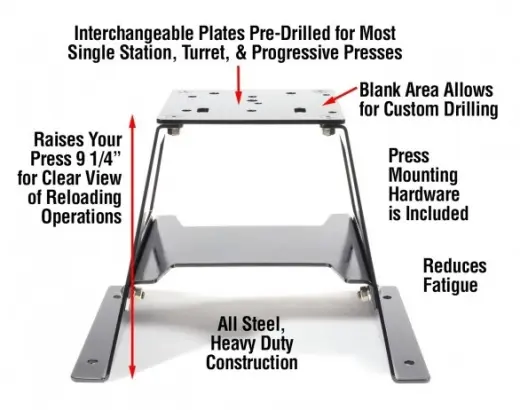 Interchangeable Plates Pre-Drilled for Most Single Station, Turret, & Progressive Presses

Blank Area Allows for Custom Drilling

Raises Your Press 9 1/4" for Clear View of Reloading Operations

Press Mounting Hardware is Included

Reduces Fatigue

All Steel, Heavy Duty Construction