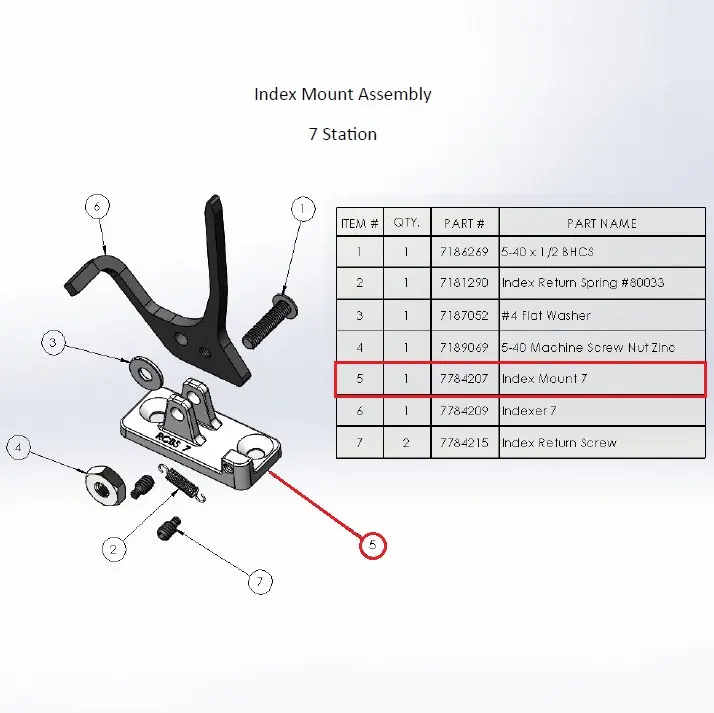 Index Mount Assembly

7 Station

6

1

3

RCBS 7

4

2

7

5

| ITEM # | QTY. | PART # | PART NAME |
|---|---|---|---|
| 1 | 1 | 7186269 | 5-40 x 1/2 BHCS |
| 2 | 1 | 7181290 | Index Return Spring #80033 |
| 3 | 1 | 7187052 | #4 Flat Washer |
| 4 | 1 | 7189069 | 5-40 Machine Screw Nut Zinc |
| 5 | 1 | 7784207 | Index Mount 7 |
| 6 | 1 | 7784209 | Indexer 7 |
| 7 | 2 | 7784215 | Index Return Screw |