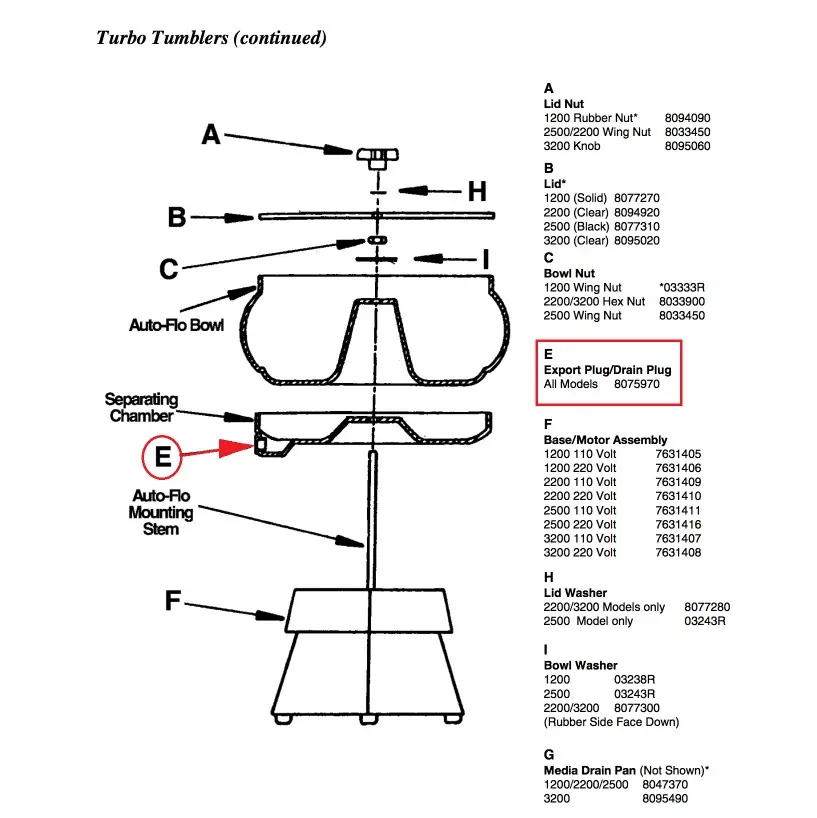 Turbo Tumblers (continued)

A

H

B

C

I

Auto-Flo Bowl

Separating Chamber

E

Auto-Flo Mounting Stem

F

A
Lid Nut
1200 Rubber Nut* 8094090
2500/2200 Wing Nut 8033450
3200 Knob 8095060

B
Lid*
1200 (Solid) 8077270
2200 (Clear) 8094920
2500 (Black) 8077310
3200 (Clear) 8095020

C
Bowl Nut
1200 Wing Nut *03333R
2200/3200 Hex Nut 8033900
2500 Wing Nut 8033450

E
Export Plug/Drain Plug
All Models 8075970

F
Base/Motor Assembly
1200 110 Volt 7631405
1200 220 Volt 7631406
2200 110 Volt 7631409
2200 220 Volt 7631410
2500 110 Volt 7631411
2500 220 Volt 7631416
3200 110 Volt 7631407
3200 220 Volt 7631408

H
Lid Washer
2200/3200 Models only 8077280
2500 Model only 03243R

I
Bowl Washer
1200 03238R
2500 03243R
2200/3200 8077300
(Rubber Side Face Down)

G
Media Drain Pan (Not Shown)*
1200/2200/2500 8047370
3200 8095490