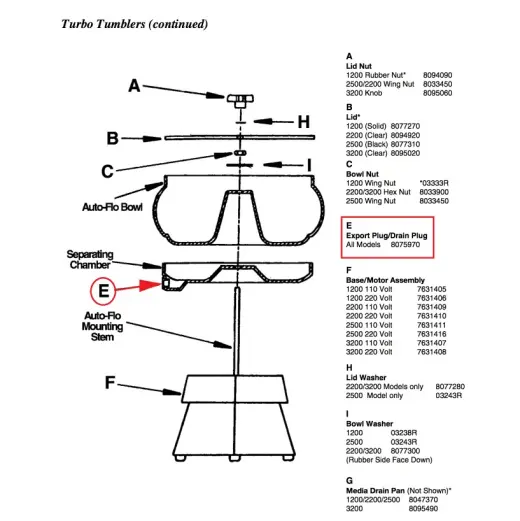 Turbo Tumblers (continued)

A
H
B
C
I
Auto-Flo Bowl
Separating Chamber
E
Auto-Flo Mounting Stem
F

A
Lid Nut
1200 Rubber Nut* 8094090
2500/2200 Wing Nut 8033450
3200 Knob 8095060

B
Lid*
1200 (Solid) 8077270
2200 (Clear) 8094920
2500 (Black) 8077310
3200 (Clear) 8095020

C
Bowl Nut
1200 Wing Nut *03333R
2200/3200 Hex Nut 8033900
2500 Wing Nut 8033450

E
Export Plug/Drain Plug
All Models 8075970

F
Base/Motor Assembly
1200 110 Volt 7631405
1200 220 Volt 7631406
2200 110 Volt 7631409
2200 220 Volt 7631410
2500 110 Volt 7631411
2500 220 Volt 7631416
3200 110 Volt 7631407
3200 220 Volt 7631408

H
Lid Washer
2200/3200 Models only 8077280
2500 Model only 03243R

I
Bowl Washer
1200 03238R
2500 03243R
2200/3200 8077300
(Rubber Side Face Down)

G
Media Drain Pan (Not Shown)*
1200/2200/2500 8047370
3200 8095490