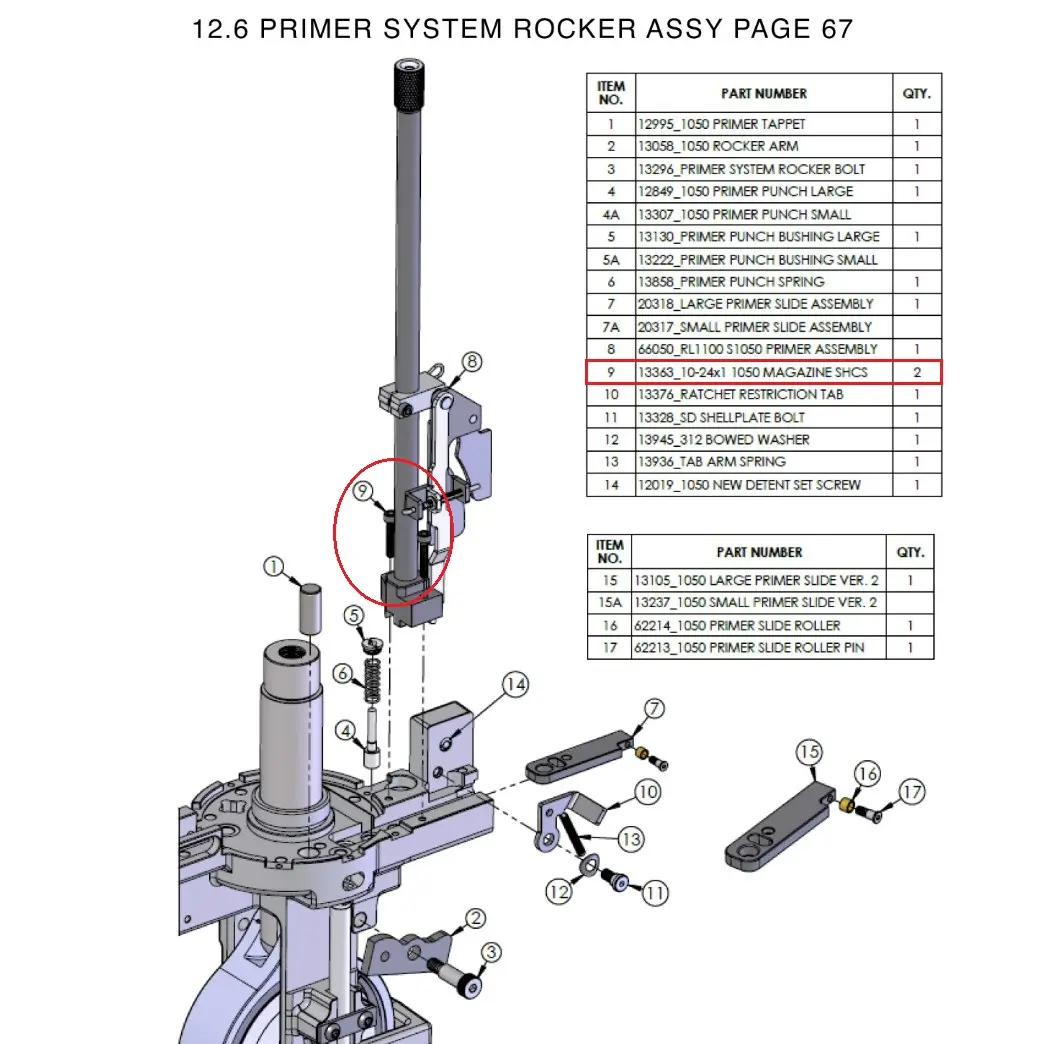 12.6 PRIMER SYSTEM ROCKER ASSY PAGE 67

| ITEM NO. | PART NUMBER | QTY. |
|---|---|---|
| 1 | 12995_1050 PRIMER TAPPET | 1 |
| 2 | 13058_1050 ROCKER ARM | 1 |
| 3 | 13296_PRIMER SYSTEM ROCKER BOLT | 1 |
| 4 | 12849_1050 PRIMER PUNCH LARGE | 1 |
| 4A | 13307_1050 PRIMER PUNCH SMALL | |
| 5 | 13130_PRIMER PUNCH BUSHING LARGE | 1 |
| 5A | 13222_PRIMER PUNCH BUSHING SMALL | |
| 6 | 13858_PRIMER PUNCH SPRING | 1 |
| 7 | 20318_LARGE PRIMER SLIDE ASSEMBLY | 1 |
| 7A | 20317_SMALL PRIMER SLIDE ASSEMBLY | |
| 8 | 66050_RL1100 S1050 PRIMER ASSEMBLY | 1 |
| 9 | 13363_10-24x1 1050 MAGAZINE SHCS | 2 |
| 10 | 13376_RATCHET RESTRICTION TAB | 1 |
| 11 | 13328_SD SHELLPLATE BOLT | 1 |
| 12 | 13945_312 BOWED WASHER | 1 |
| 13 | 13936_TAB ARM SPRING | 1 |
| 14 | 12019_1050 NEW DETENT SET SCREW | 1 |

| ITEM NO. | PART NUMBER | QTY. |
|---|---|---|
| 15 | 13105_1050 LARGE PRIMER SLIDE VER. 2 | 1 |
| 15A | 13237_1050 SMALL PRIMER SLIDE VER. 2 | |
| 16 | 62214_1050 PRIMER SLIDE ROLLER | 1 |
| 17 | 62213_1050 PRIMER SLIDE ROLLER PIN | 1 |

8
9
1
5
6
4
14
7
10
13
12
11
15
16
17
2
3