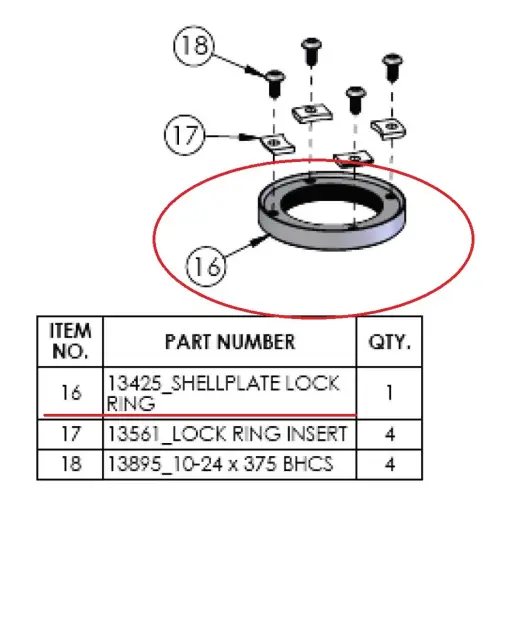 18

17

16

| ITEM NO. | PART NUMBER | QTY. |
|---|---|---|
| 16 | 13425_SHELLPLATE LOCK RING | 1 |
| 17 | 13561_LOCK RING INSERT | 4 |
| 18 | 13895_10-24 x 375 BHCS | 4 |