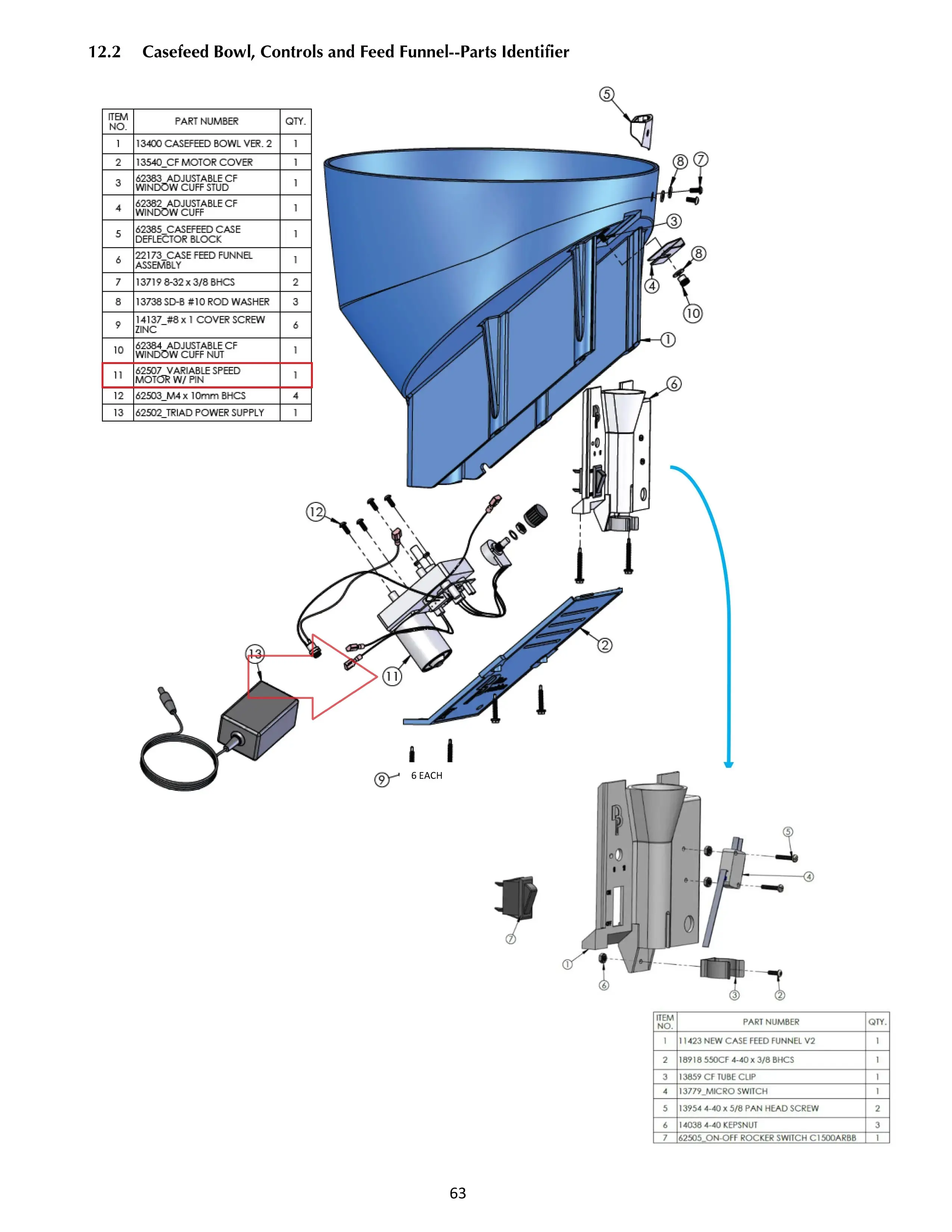 12.2 Casefeed Bowl, Controls and Feed Funnel--Parts Identifier

| ITEM NO. | PART NUMBER | QTY. |
|---|---|---|
| 1 | 13400 CASEFEED BOWL VER. 2 | 1 |
| 2 | 13540_CF MOTOR COVER | 1 |
| 3 | 62383_ADJUSTABLE CF WINDOW CUFF STUD | 1 |
| 4 | 62382_ADJUSTABLE CF WINDOW CUFF | 1 |
| 5 | 62385_CASEFEED CASE DEFLECTOR BLOCK | 1 |
| 6 | 22173_CASE FEED FUNNEL ASSEMBLY | 1 |
| 7 | 13719 8-32 x 3/8 BHCS | 2 |
| 8 | 13738 SD-B #10 ROD WASHER | 3 |
| 9 | 14137_#8 x 1 COVER SCREW ZINC | 6 |
| 10 | 62384_ADJUSTABLE CF WINDOW CUFF NUT | 1 |
| 11 | 62507_VARIABLE SPEED MOTOR W/ PIN | 1 |
| 12 | 62503_M4 x 10mm BHCS | 4 |
| 13 | 62502_TRIAD POWER SUPPLY | 1 |

5 8 7 3 8 4 10 1 6 12 2 13 11 9 6 EACH

5 4 7 1 6 3 2

| ITEM NO. | PART NUMBER | QTY. |
|---|---|---|
| 1 | 11423 NEW CASE FEED FUNNEL V2 | 1 |
| 2 | 18918 550CF 4-40 x 3/8 BHCS | 1 |
| 3 | 13859 CF TUBE CLIP | 1 |
| 4 | 13779_MICRO SWITCH | 1 |
| 5 | 13954 4-40 x 5/8 PAN HEAD SCREW | 2 |
| 6 | 14038 4-40 KEPSNUT | 3 |
| 7 | 62505_ON-OFF ROCKER SWITCH C1500ARBB | 1 |

63