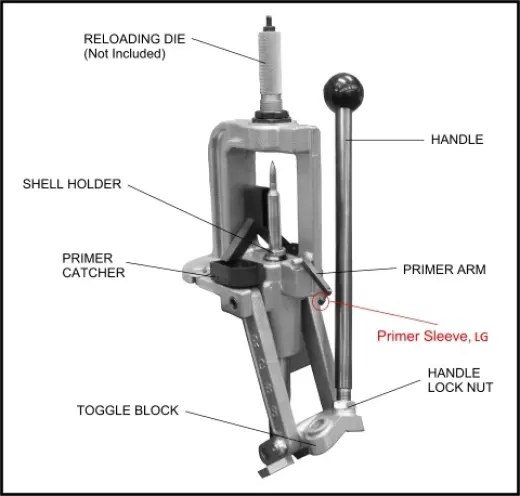 RELOADING DIE
(Not Included)

HANDLE

SHELL HOLDER

PRIMER CATCHER

PRIMER ARM

Primer Sleeve, LG

HANDLE LOCK NUT

TOGGLE BLOCK