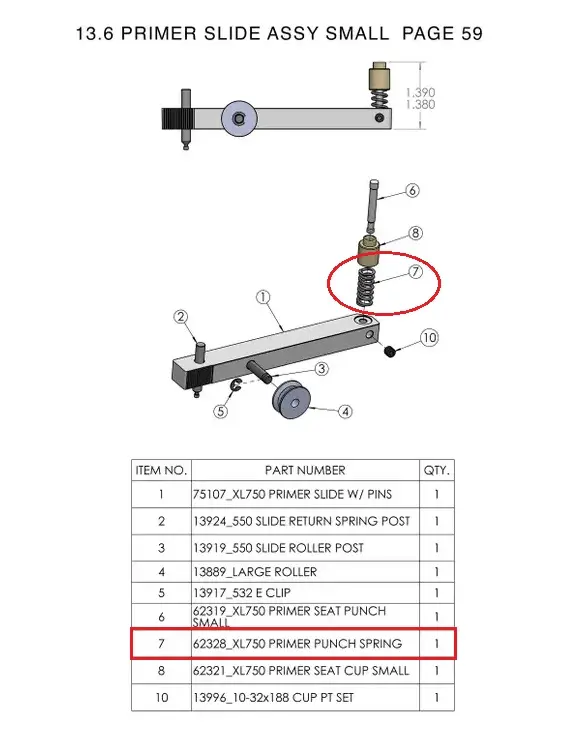 13.6 PRIMER SLIDE ASSY SMALL PAGE 59

1.390
1.380

6
8
7
1
2
10
3
5
4

| ITEM NO. | PART NUMBER | QTY. |
|---|---|---|
| 1 | 75107_XL750 PRIMER SLIDE W/ PINS | 1 |
| 2 | 13924_550 SLIDE RETURN SPRING POST | 1 |
| 3 | 13919_550 SLIDE ROLLER POST | 1 |
| 4 | 13889_LARGE ROLLER | 1 |
| 5 | 13917_532 E CLIP | 1 |
| 6 | 62319_XL750 PRIMER SEAT PUNCH SMALL | 1 |
| 7 | 62328_XL750 PRIMER PUNCH SPRING | 1 |
| 8 | 62321_XL750 PRIMER SEAT CUP SMALL | 1 |
| 10 | 13996_10-32x188 CUP PT SET | 1 |