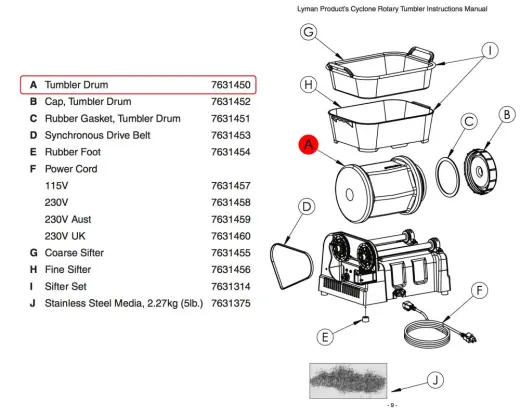 Lyman Product's Cyclone Rotary Tumbler Instructions Manual

| | | |
|---|---|---|
| A | Tumbler Drum | 7631450 |
| B | Cap, Tumbler Drum | 7631452 |
| C | Rubber Gasket, Tumbler Drum | 7631451 |
| D | Synchronous Drive Belt | 7631453 |
| E | Rubber Foot | 7631454 |
| F | Power Cord | |
| | 115V | 7631457 |
| | 230V | 7631458 |
| | 230V Aust | 7631459 |
| | 230V UK | 7631460 |
| G | Coarse Sifter | 7631455 |
| H | Fine Sifter | 7631456 |
| I | Sifter Set | 7631314 |
| J | Stainless Steel Media, 2.27kg (5lb.) | 7631375 |

G

I

H

C

B

A

D

F

E

J

- 9 -