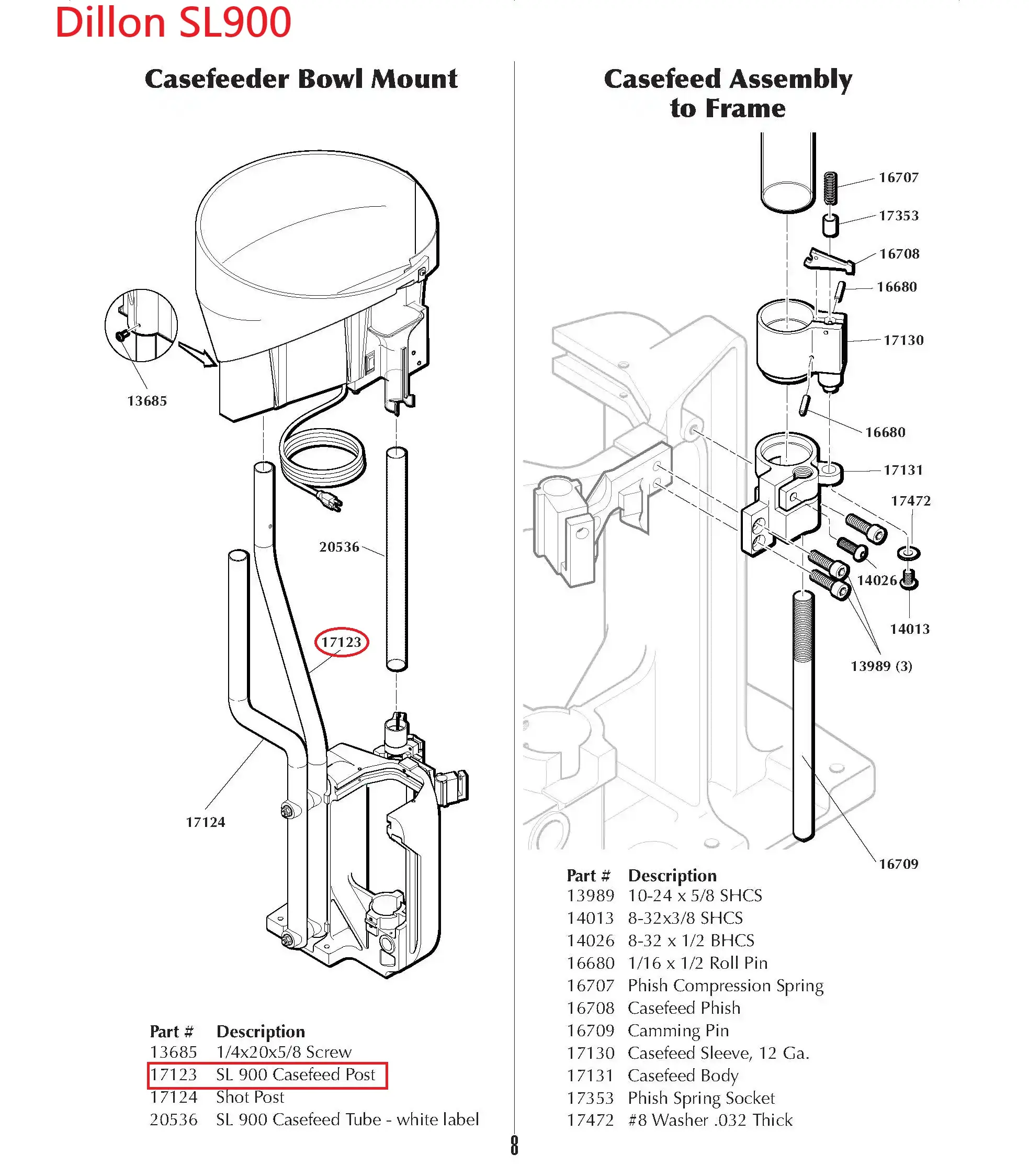 Dillon SL900

Casefeeder Bowl Mount

13685

20536

17123

17124

| Part # | Description |
|---|---|
| 13685 | 1/4x20x5/8 Screw |
| 17123 | SL 900 Casefeed Post |
| 17124 | Shot Post |
| 20536 | SL 900 Casefeed Tube - white label |

Casefeed Assembly to Frame

16707
17353
16708
16680
17130
16680
17131
17472
14026
14013
13989 (3)
16709

| Part # | Description |
|---|---|
| 13989 | 10-24 x 5/8 SHCS |
| 14013 | 8-32x3/8 SHCS |
| 14026 | 8-32 x 1/2 BHCS |
| 16680 | 1/16 x 1/2 Roll Pin |
| 16707 | Phish Compression Spring |
| 16708 | Casefeed Phish |
| 16709 | Camming Pin |
| 17130 | Casefeed Sleeve, 12 Ga. |
| 17131 | Casefeed Body |
| 17353 | Phish Spring Socket |
| 17472 | #8 Washer .032 Thick |

8