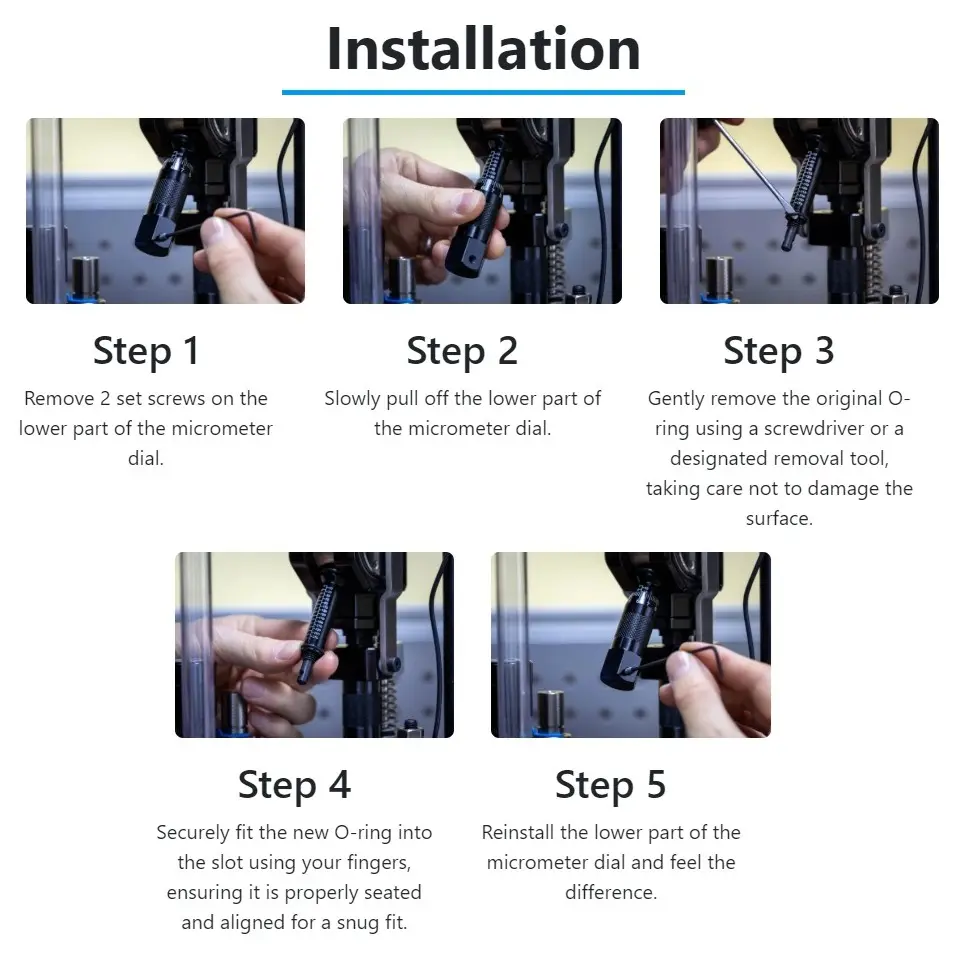 Installation

Step 1

Remove 2 set screws on the lower part of the micrometer dial.

Step 2

Slowly pull off the lower part of the micrometer dial.

Step 3

Gently remove the original O-ring using a screwdriver or a designated removal tool, taking care not to damage the surface.

Step 4

Securely fit the new O-ring into the slot using your fingers, ensuring it is properly seated and aligned for a snug fit.

Step 5

Reinstall the lower part of the micrometer dial and feel the difference.