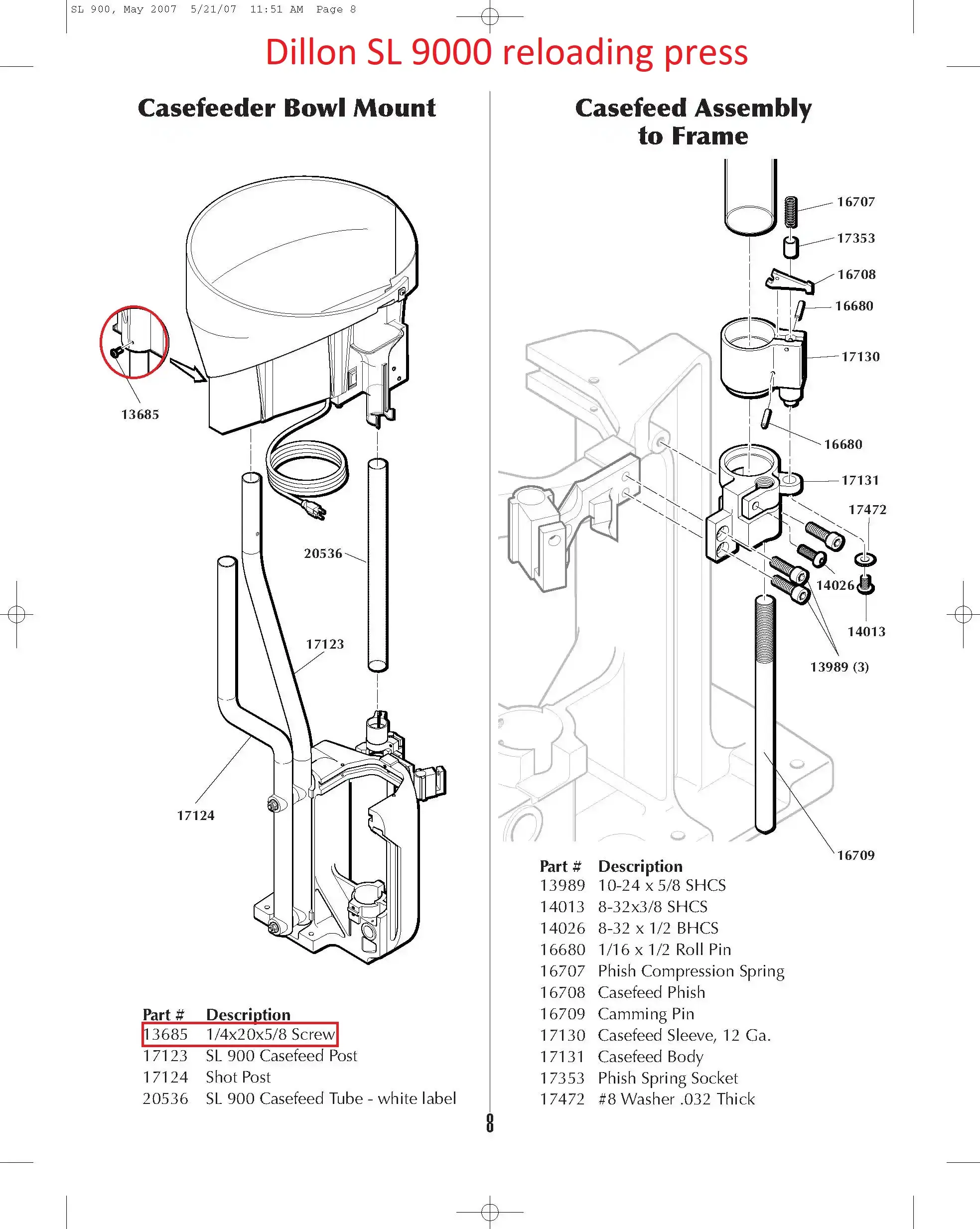 SL 900, May 2007 5/21/07 11:51 AM Page 8

Dillon SL 9000 reloading press

Casefeeder Bowl Mount

13685

20536

17123

17124

| Part # | Description |
|---|---|
| 13685 | 1/4x20x5/8 Screw |
| 17123 | SL 900 Casefeed Post |
| 17124 | Shot Post |
| 20536 | SL 900 Casefeed Tube - white label |

Casefeed Assembly to Frame

16707
17353
16708
16680
17130
16680
17131
17472
14026
14013
13989 (3)
16709

| Part # | Description |
|---|---|
| 13989 | 10-24 x 5/8 SHCS |
| 14013 | 8-32x3/8 SHCS |
| 14026 | 8-32 x 1/2 BHCS |
| 16680 | 1/16 x 1/2 Roll Pin |
| 16707 | Phish Compression Spring |
| 16708 | Casefeed Phish |
| 16709 | Camming Pin |
| 17130 | Casefeed Sleeve, 12 Ga. |
| 17131 | Casefeed Body |
| 17353 | Phish Spring Socket |
| 17472 | #8 Washer .032 Thick |

8